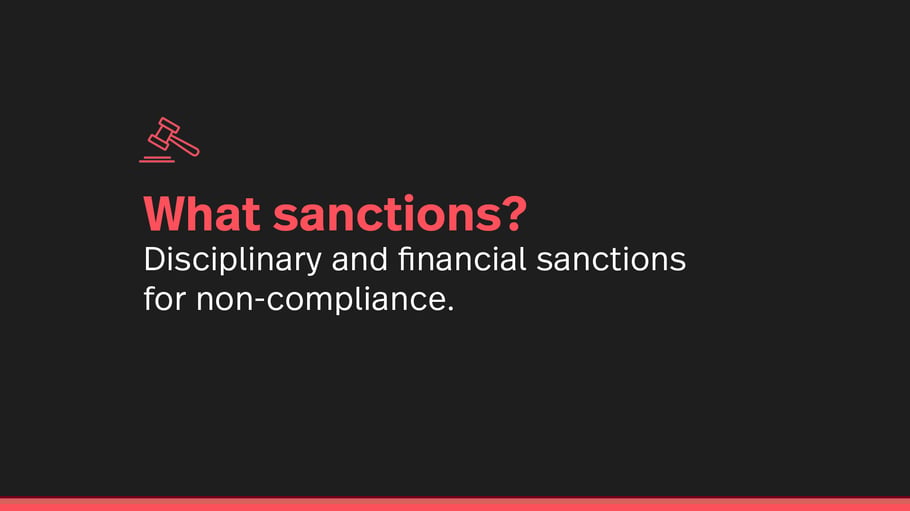 What sanctions?
Disciplinary and financial sanctions for non-compliance.