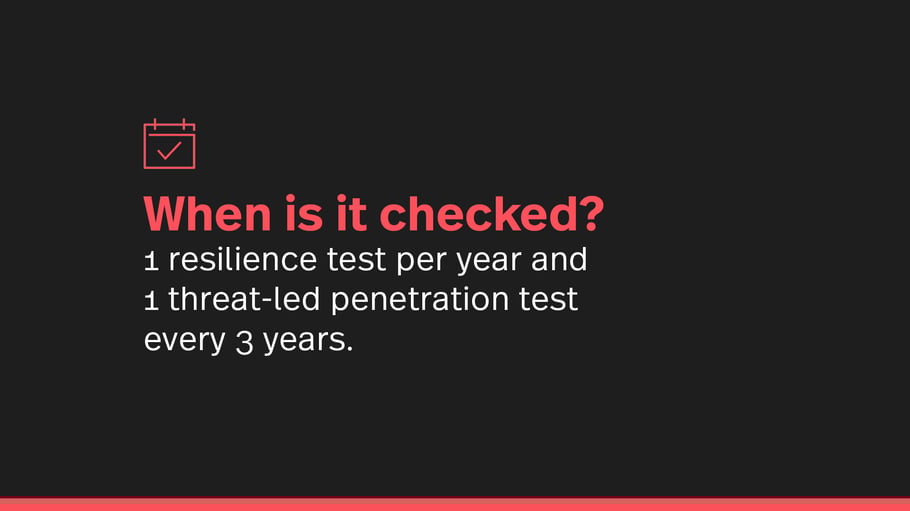 When is it checked?

1 resilience test per year and 1 threat-led penetration test every 3 years.