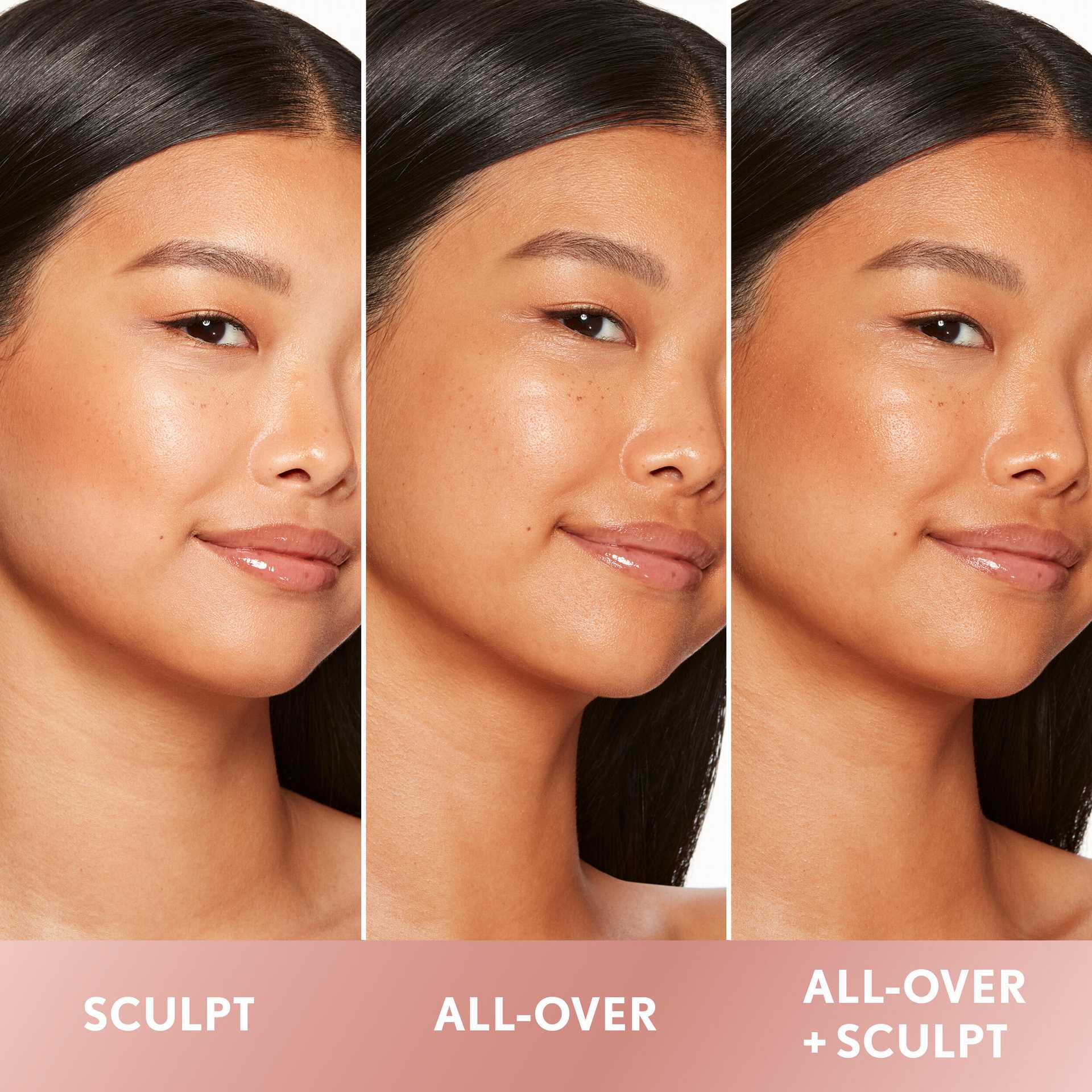 SCULPT

ALL-OVER

ALL-OVER + SCULPT