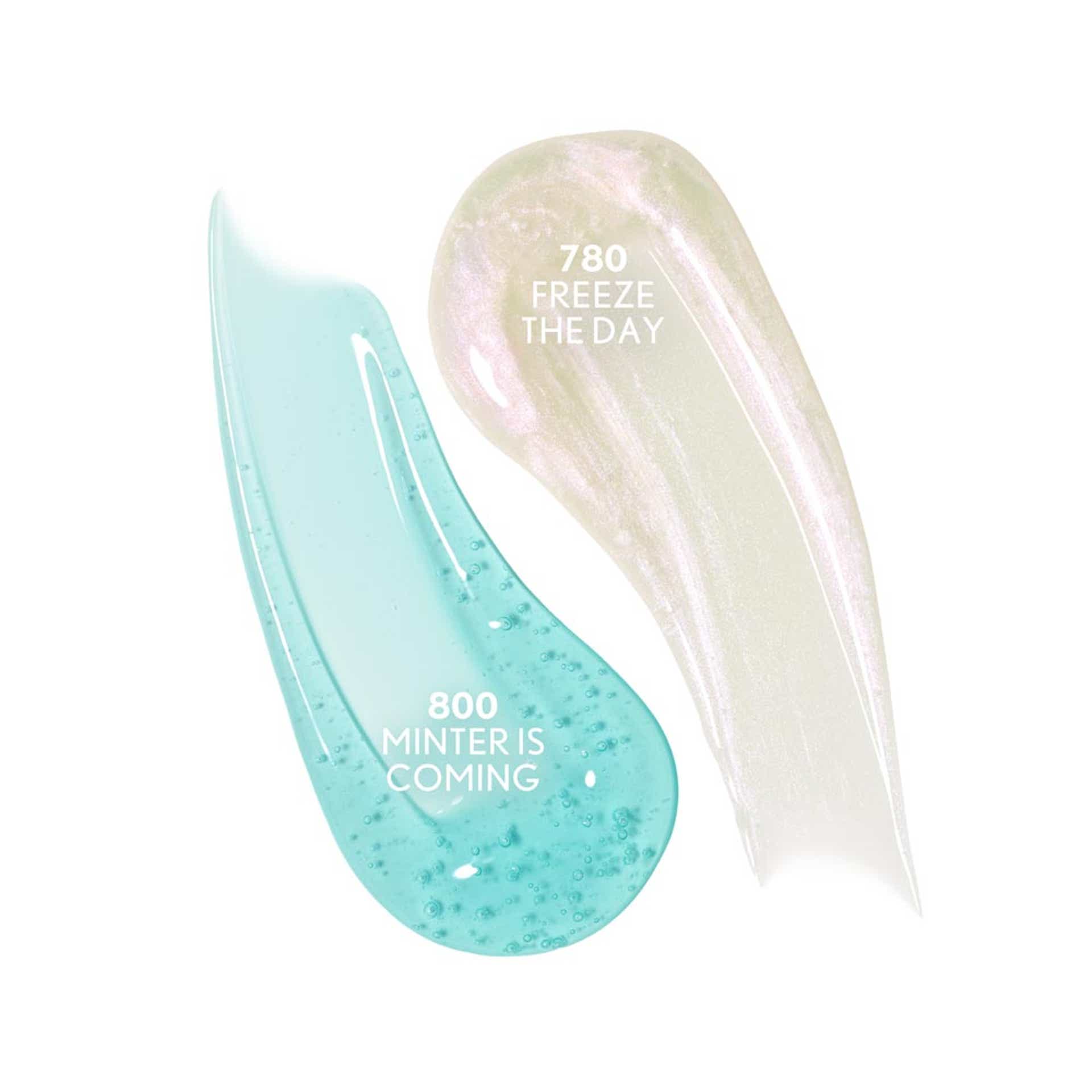 780
FREEZE
THE DAY

800
MINTER IS
COMING