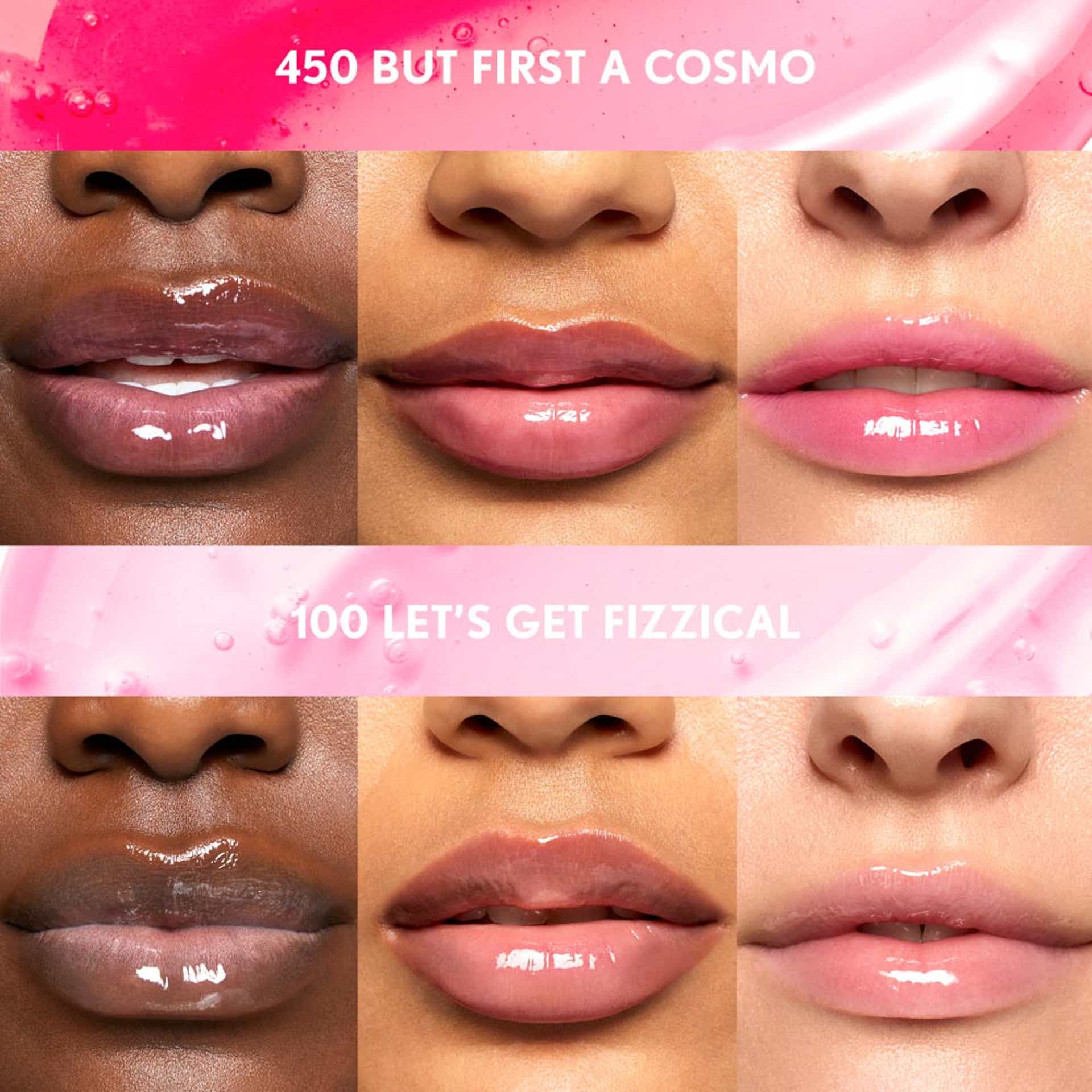 450 BUT FIRST A COSMO

100 LET'S GET FIZZICAL