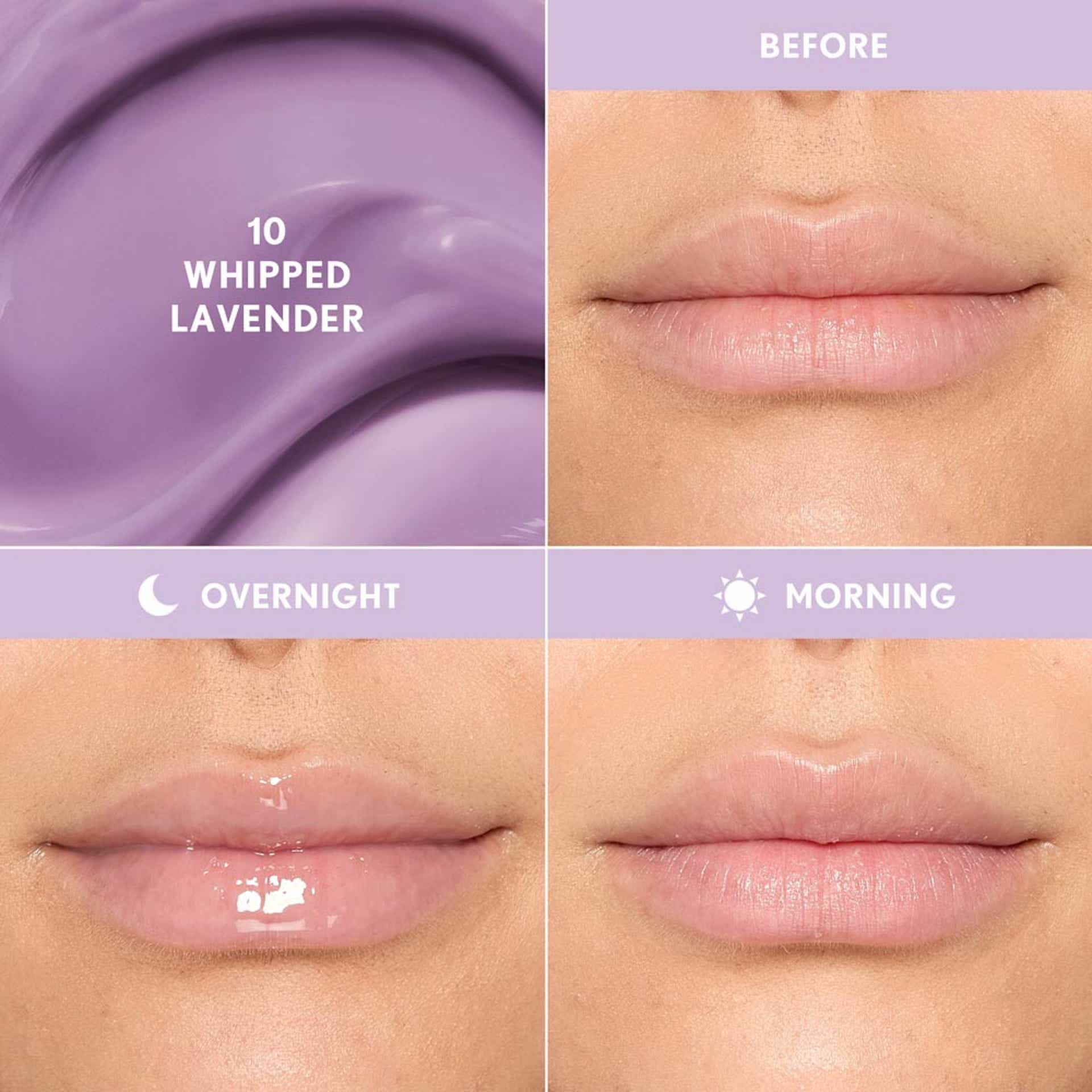 10
WHIPPED
LAVENDER

BEFORE

OVERNIGHT

MORNING