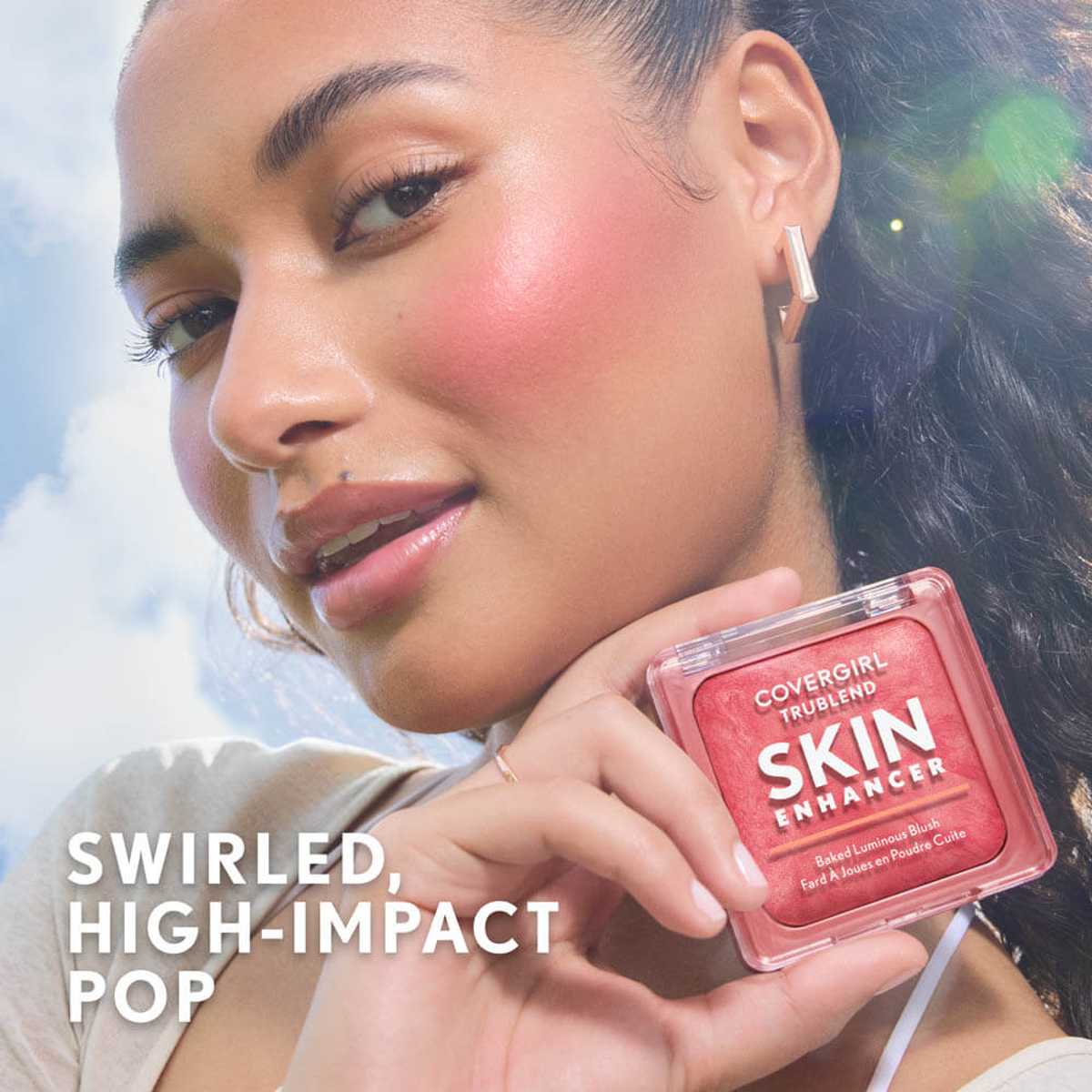 COVERGIRL
TRUBLEND
SKIN
ENHANCER
Baked Luminous Blush
Fard À Joues en Poudre Cuite

SWIRLED, HIGH-IMPACT POP