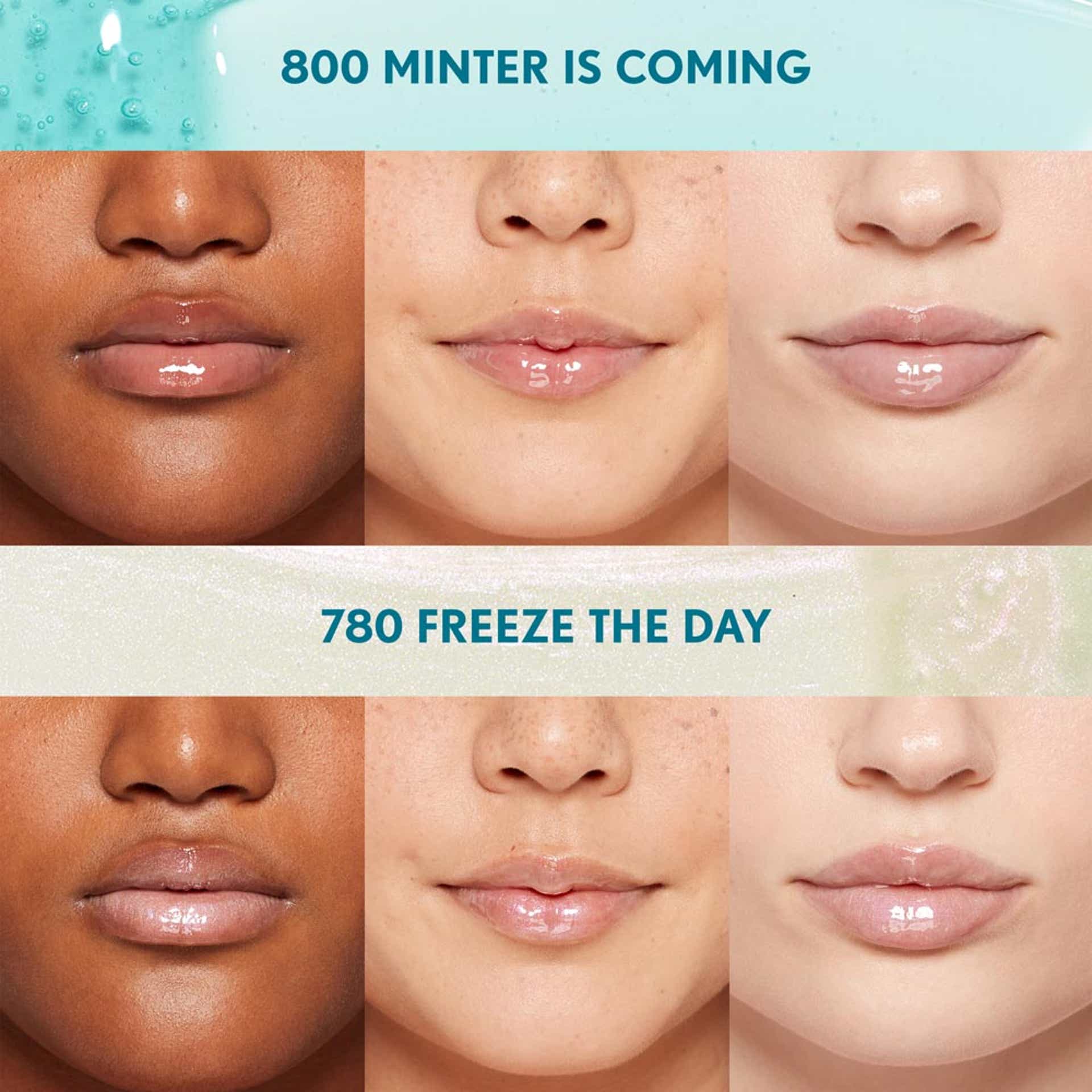 800 MINTER IS COMING

780 FREEZE THE DAY