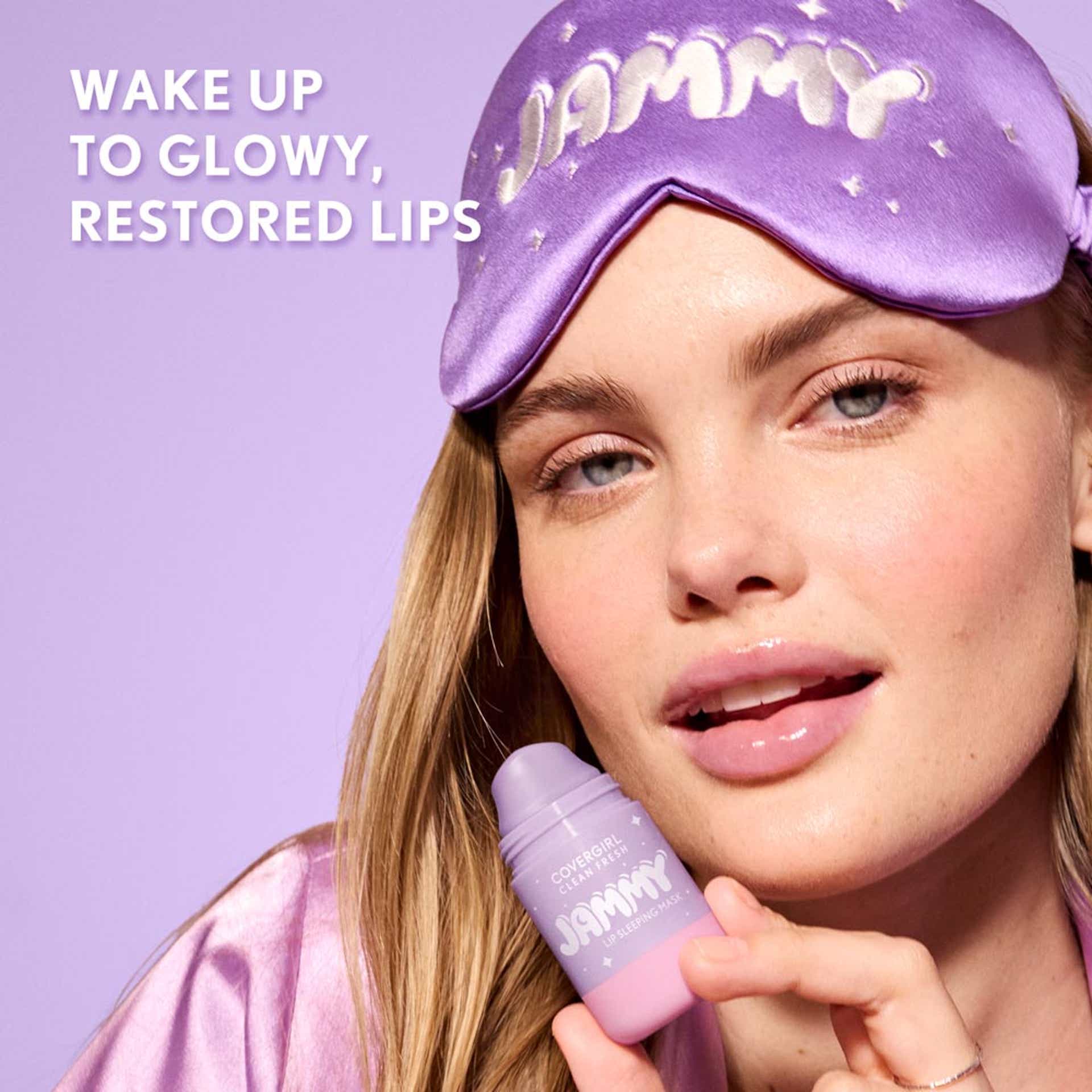 WAKE UP TO GLOWY, RESTORED LIPS

JAMMY

COVERGIRL
CLEAN FRESH
JAMMY
LIP SLEEPING MASK