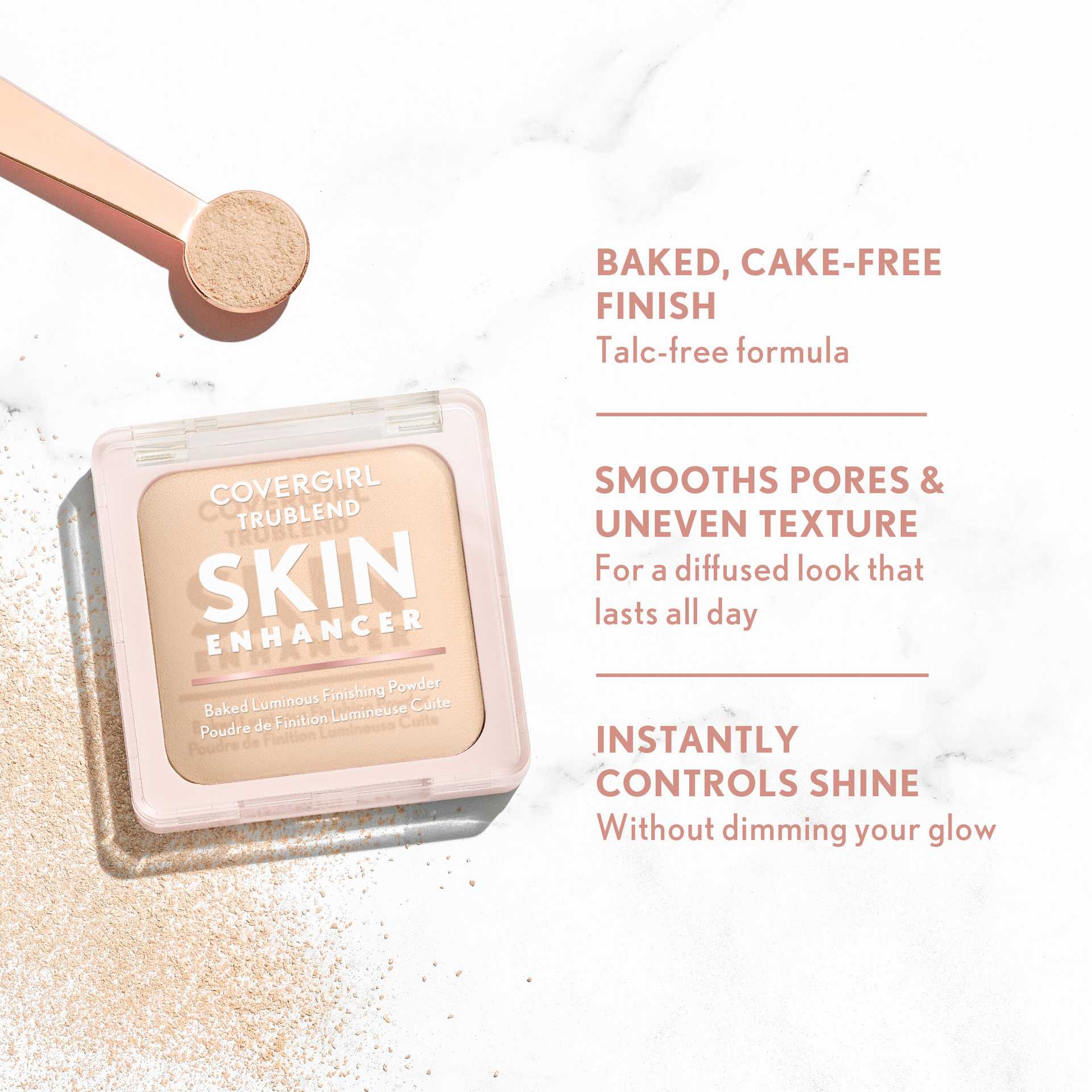 COVERGIRL
TRUBLEND
SKIN
ENHANCER
Baked Luminous Finishing Powder
Poudre de Finition Lumineuse Cuite

BAKED, CAKE-FREE FINISH
Talc-free formula

SMOOTHS PORES & UNEVEN TEXTURE
For a diffused look that lasts all day

INSTANTLY CONTROLS SHINE
Without dimming your glow