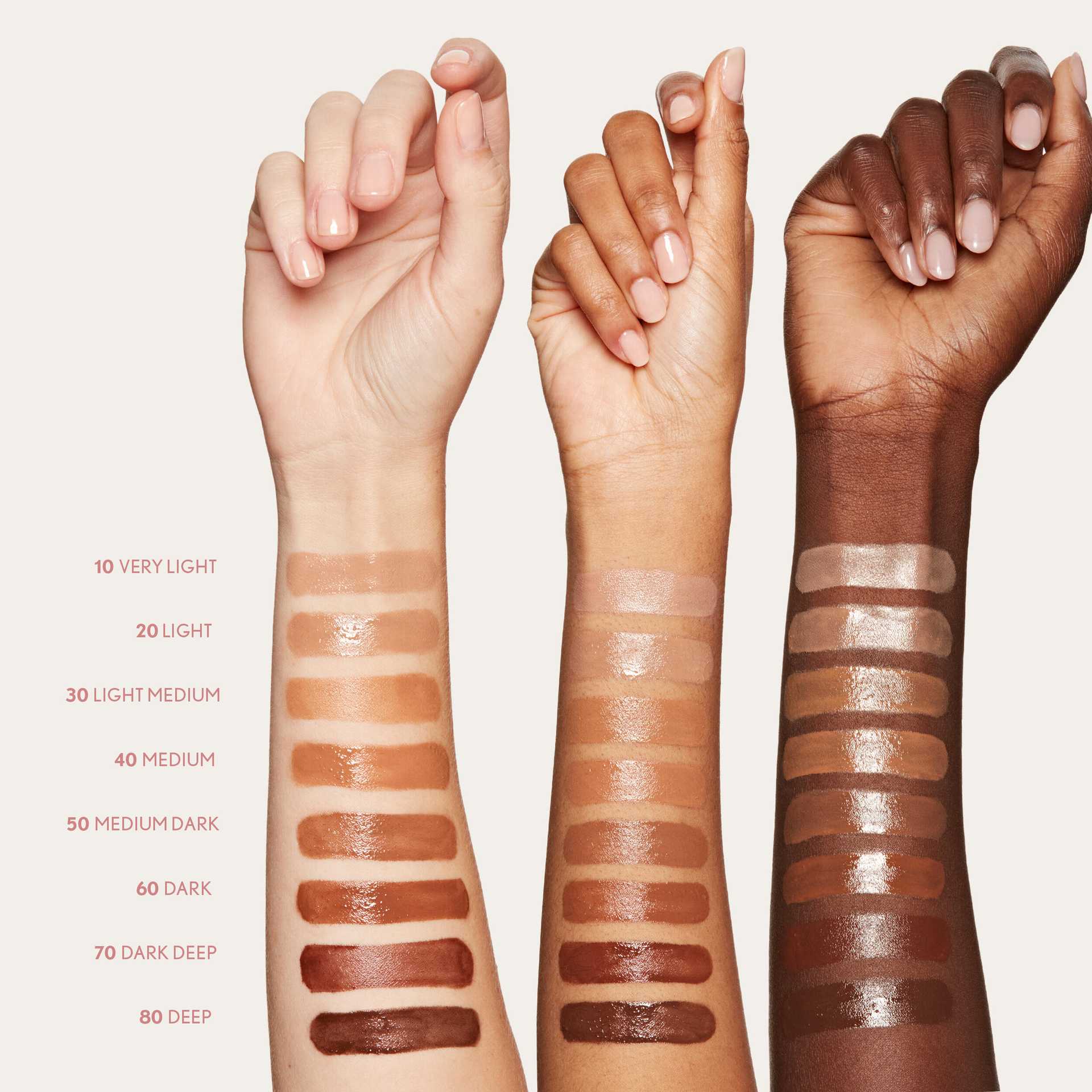 10 VERY LIGHT

20 LIGHT

30 LIGHT MEDIUM

40 MEDIUM

50 MEDIUM DARK

60 DARK

70 DARK DEEP

80 DEEP