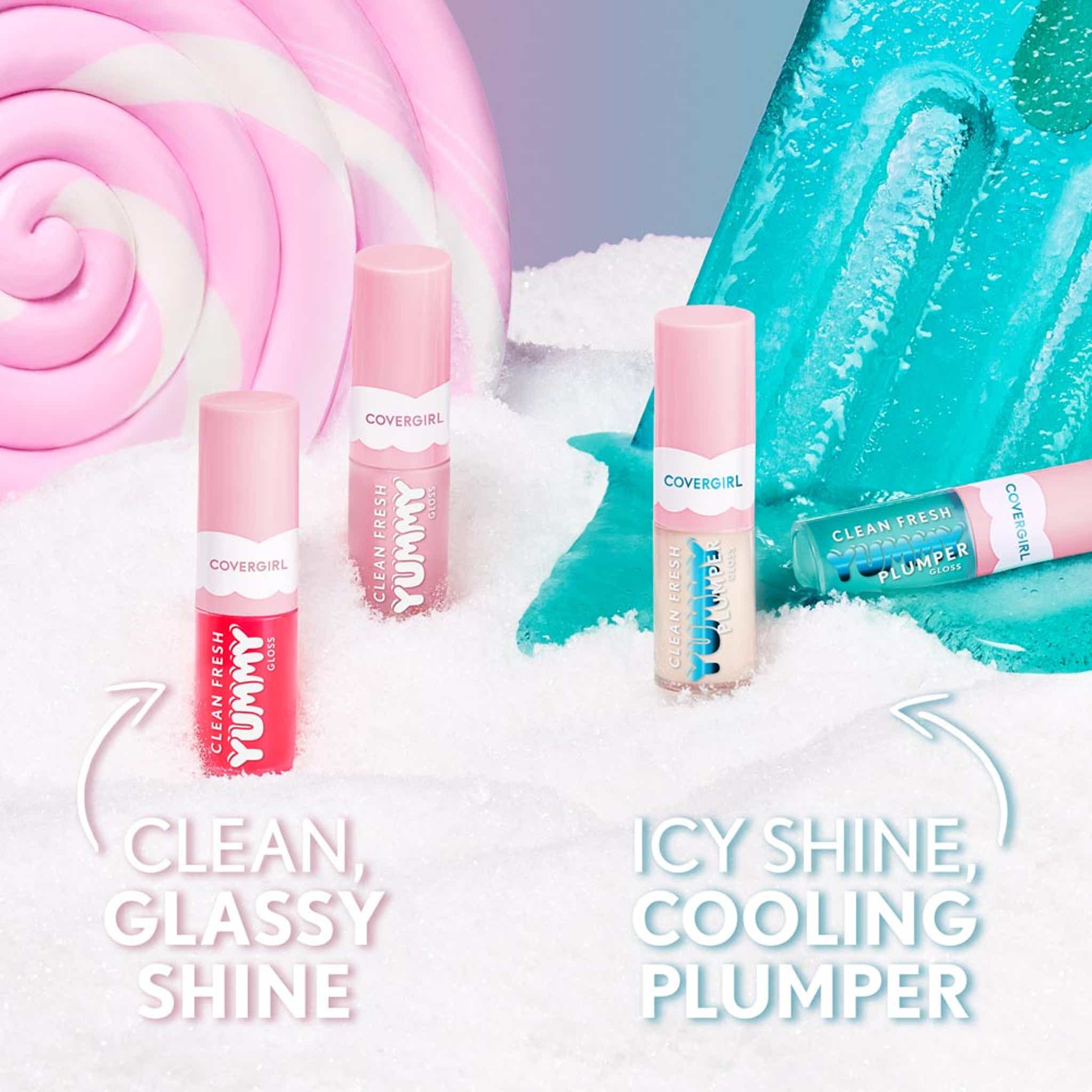 COVERGIRL
CLEAN FRESH
YUMMY
GLOSS

COVERGIRL
CLEAN FRESH
YUMMY
GLOSS

COVERGIRL
CLEAN FRESH
YUMMY
PLUMPER
GLOSS

COVERGIRL
CLEAN FRESH
YUMMY
PLUMPER
GLOSS

CLEAN, GLASSY SHINE

ICY SHINE, COOLING PLUMPER