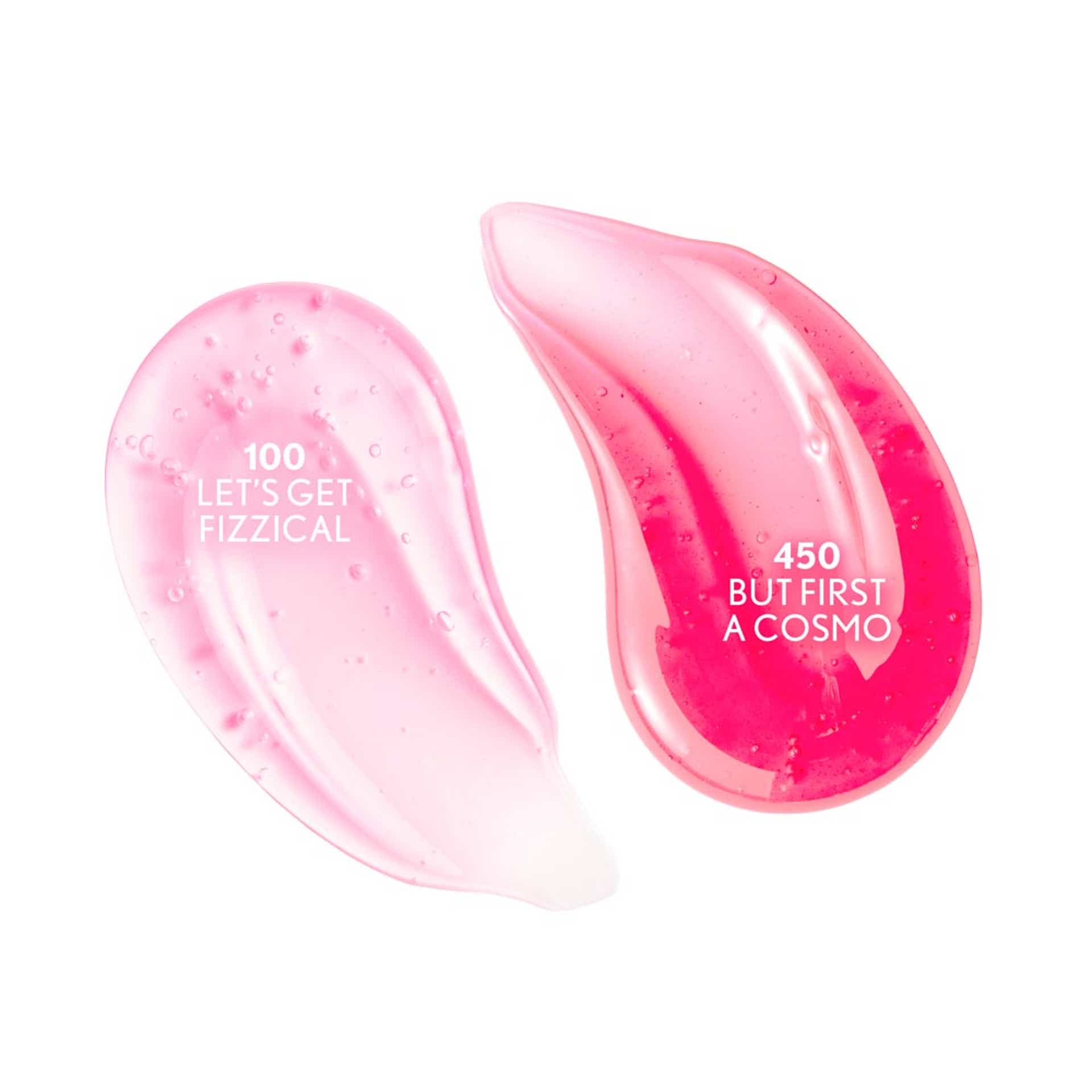 100
LET'S GET
FIZZICAL

450
BUT FIRST
A COSMO