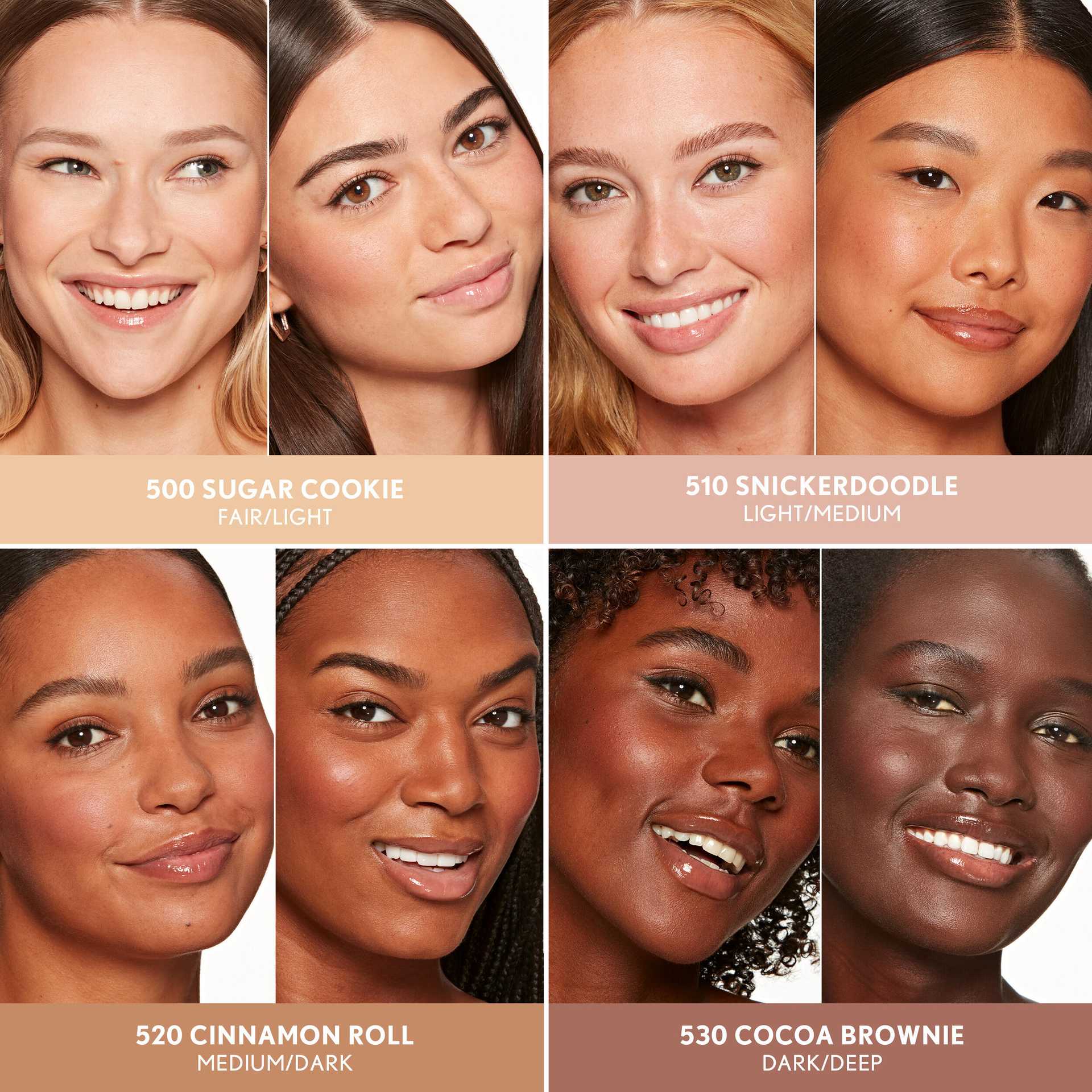 500 SUGAR COOKIE
FAIR/LIGHT

510 SNICKERDOODLE
LIGHT/MEDIUM

520 CINNAMON ROLL
MEDIUM/DARK

530 COCOA BROWNIE
DARK/DEEP