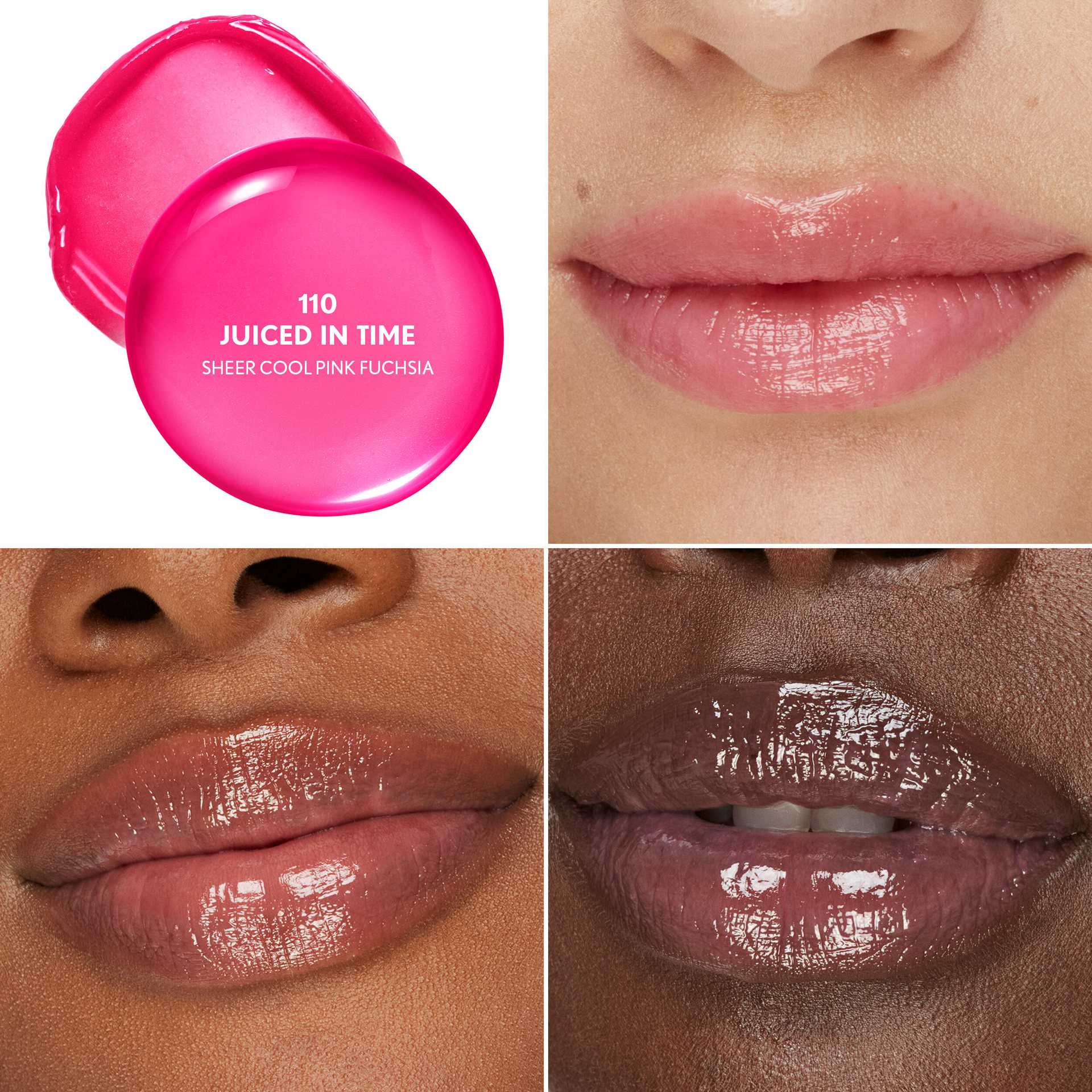 110
JUICED IN TIME
SHEER COOL PINK FUCHSIA