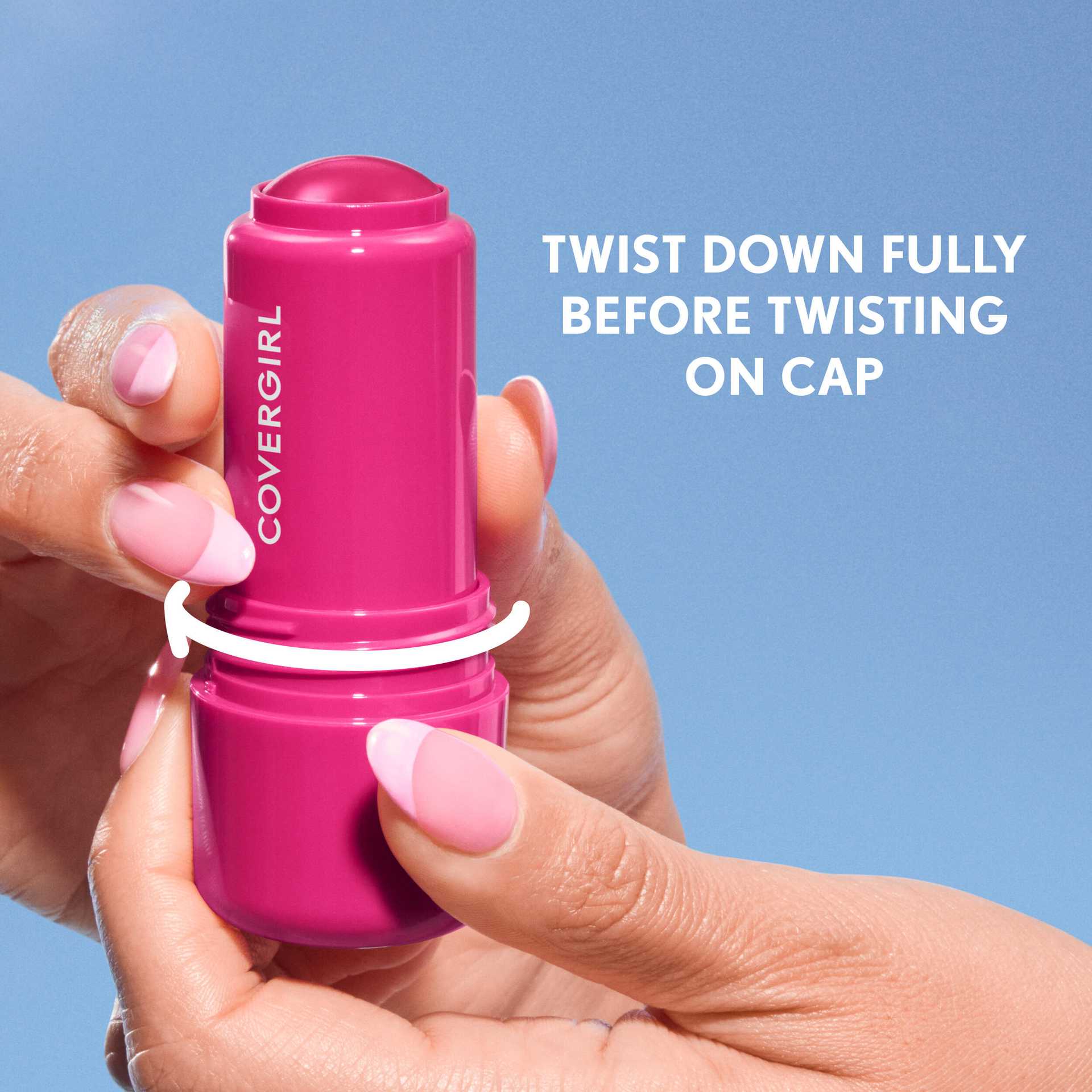 COVERGIRL

TWIST DOWN FULLY BEFORE TWISTING ON CAP