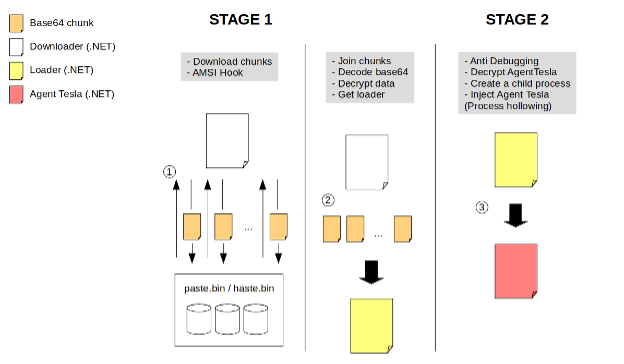 Base64 chunk
Downloader (.NET)
Loader (.NET)
Agent Tesla (.NET)

STAGE 1

- Download chunks
- AMSI Hook

①

...

paste.bin / haste.bin

- Join chunks
- Decode base64
- Decrypt data
- Get loader

②

...

STAGE 2

- Anti Debugging
- Decrypt AgentTesla
- Create a child process
- Inject Agent Tesla (Process hollowing)

③