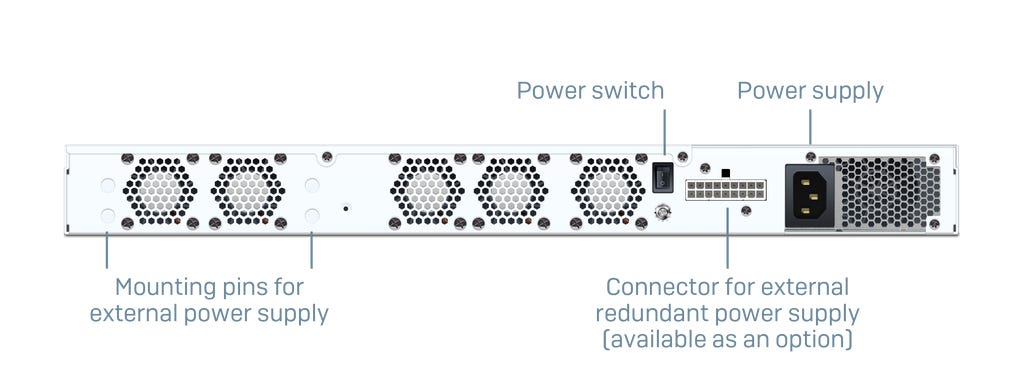 Power switch

Power supply

Mounting pins for external power supply

Connector for external redundant power supply (available as an option)