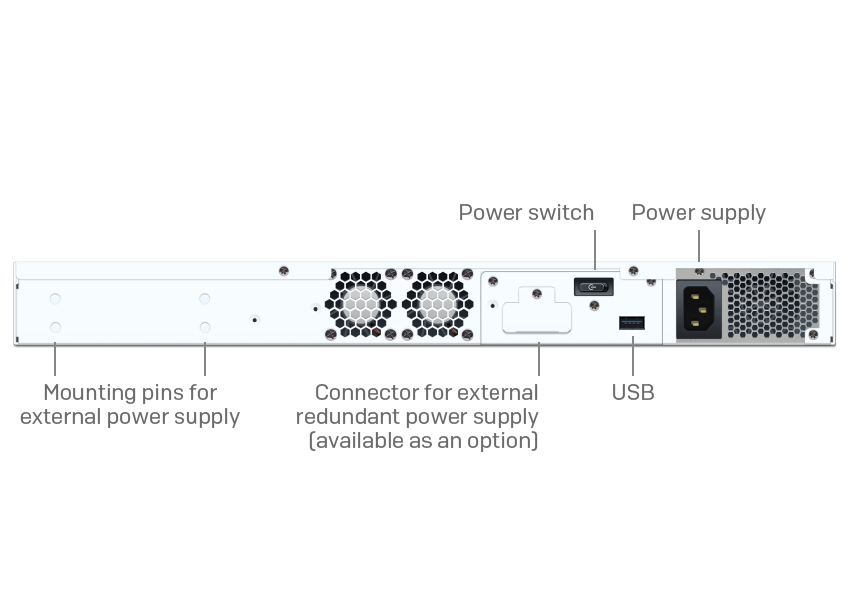 Power switch

Power supply

Mounting pins for external power supply

Connector for external redundant power supply (available as an option)

USB