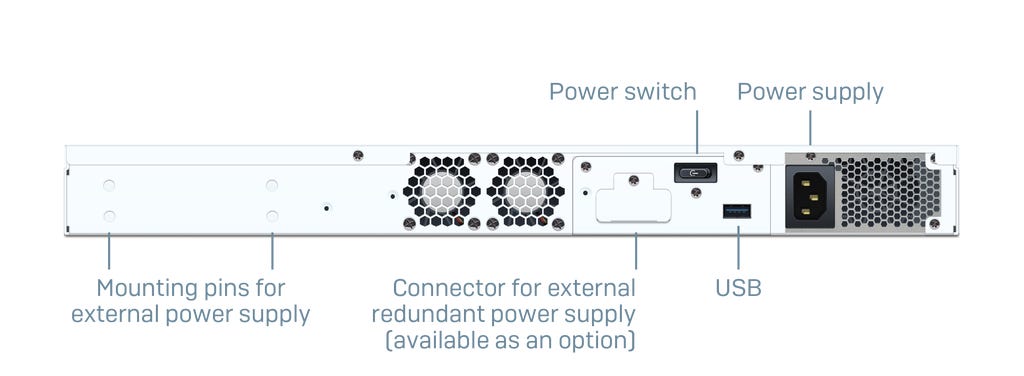 Power switch

Power supply

Mounting pins for external power supply

Connector for external redundant power supply (available as an option)

USB