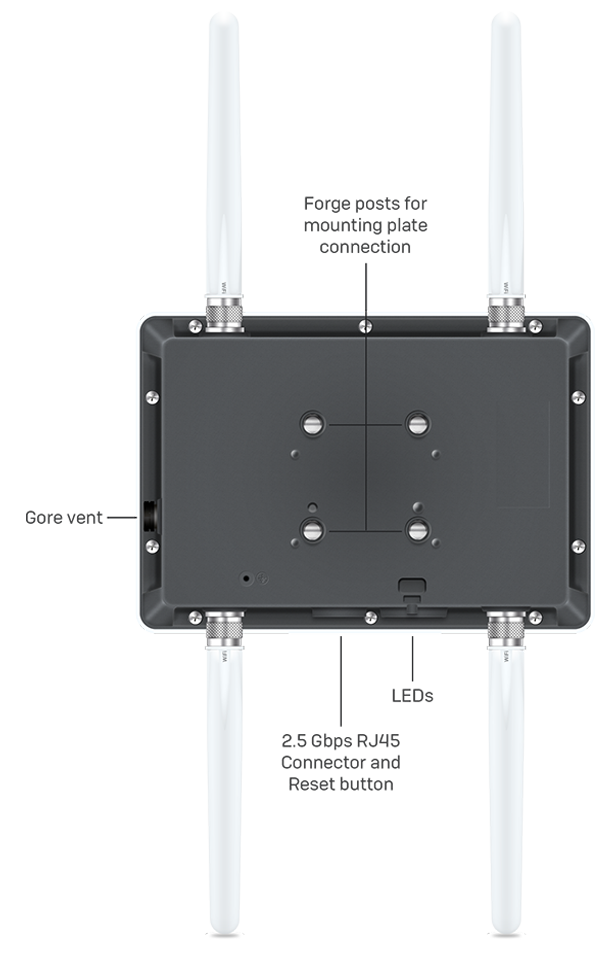 Forge posts for mounting plate connection

Gore vent

LEDs

2.5 Gbps RJ45 Connector and Reset button