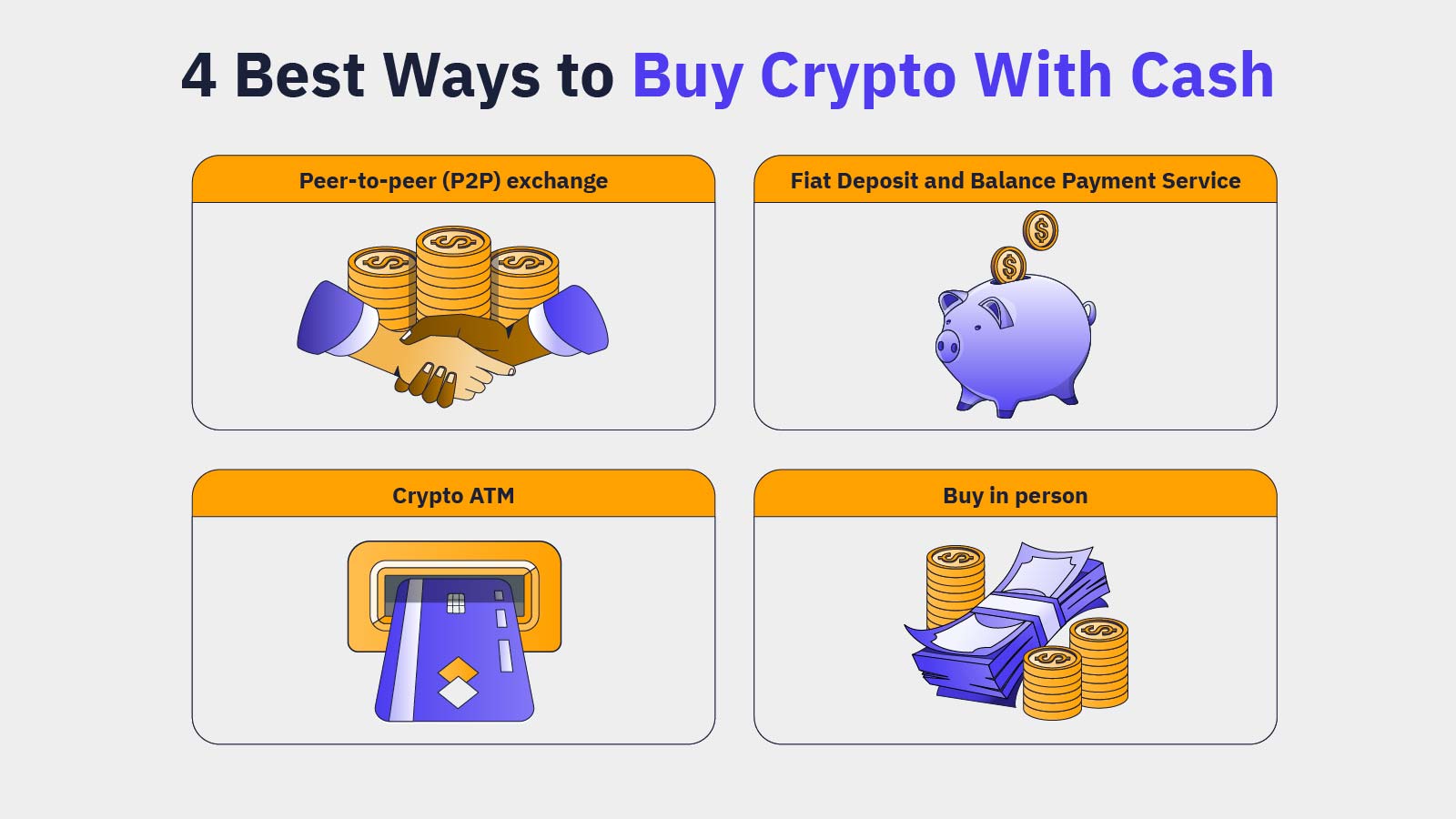 4 Best Ways to Buy Crypto With Cash

Peer-to-peer (P2P) exchange

Fiat Deposit and Balance Payment Service

Crypto ATM

Buy in person