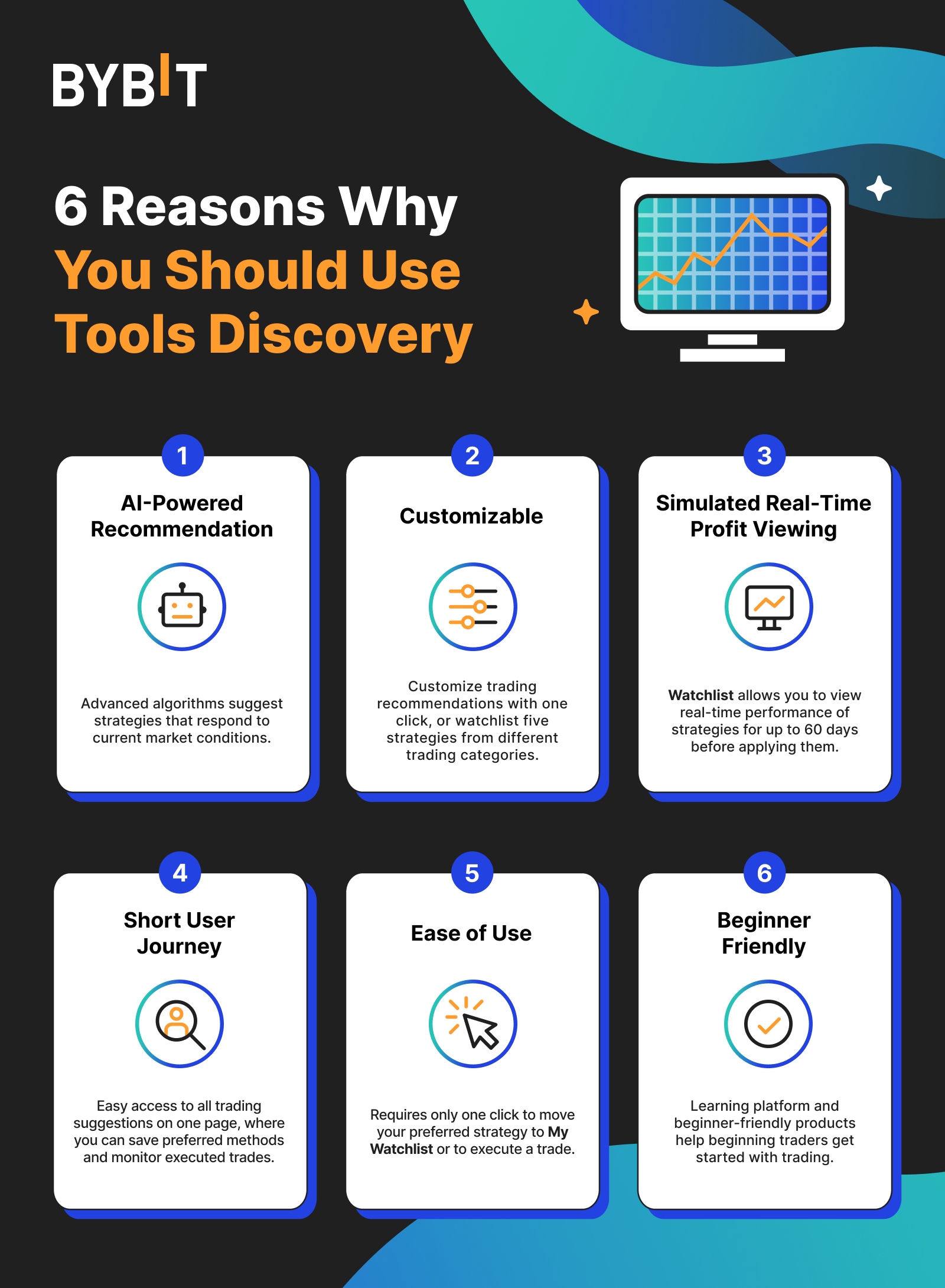 BYBIT

6 Reasons Why You Should Use Tools Discovery

1
AI-Powered Recommendation

Advanced algorithms suggest strategies that respond to current market conditions.

2
Customizable

Customize trading recommendations with one click, or watchlist five strategies from different trading categories.

3
Simulated Real-Time Profit Viewing

Watchlist allows you to view real-time performance of strategies for up to 60 days before applying them.

4
Short User Journey

Easy access to all trading suggestions on one page, where you can save preferred methods and monitor executed trades.

5
Ease of Use

Requires only one click to move your preferred strategy to My Watchlist or to execute a trade.

6
Beginner Friendly

Learning platform and beginner-friendly products help beginning traders get started with trading.