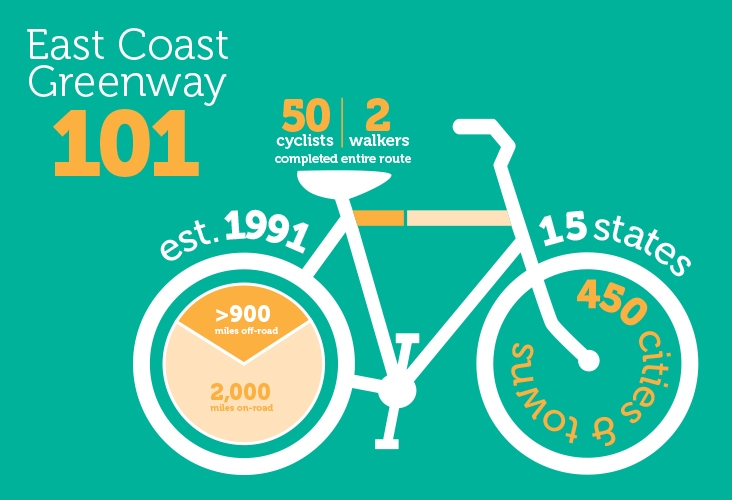 East Coast Greenway
101

50 cyclists | 2 walkers
completed entire route

est. 1991

15 states

450 cities & towns

>900
miles off-road

2,000
miles on-road