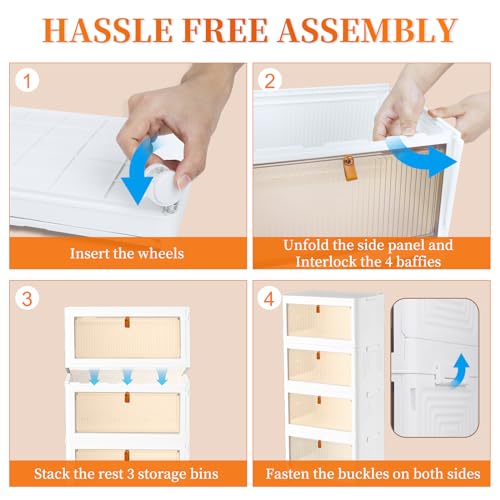 HASSLE FREE ASSEMBLY

1

Insert the wheels

2

Unfold the side panel and Interlock the 4 baffies

3

Stack the rest 3 storage bins

4

Fasten the buckles on both sides