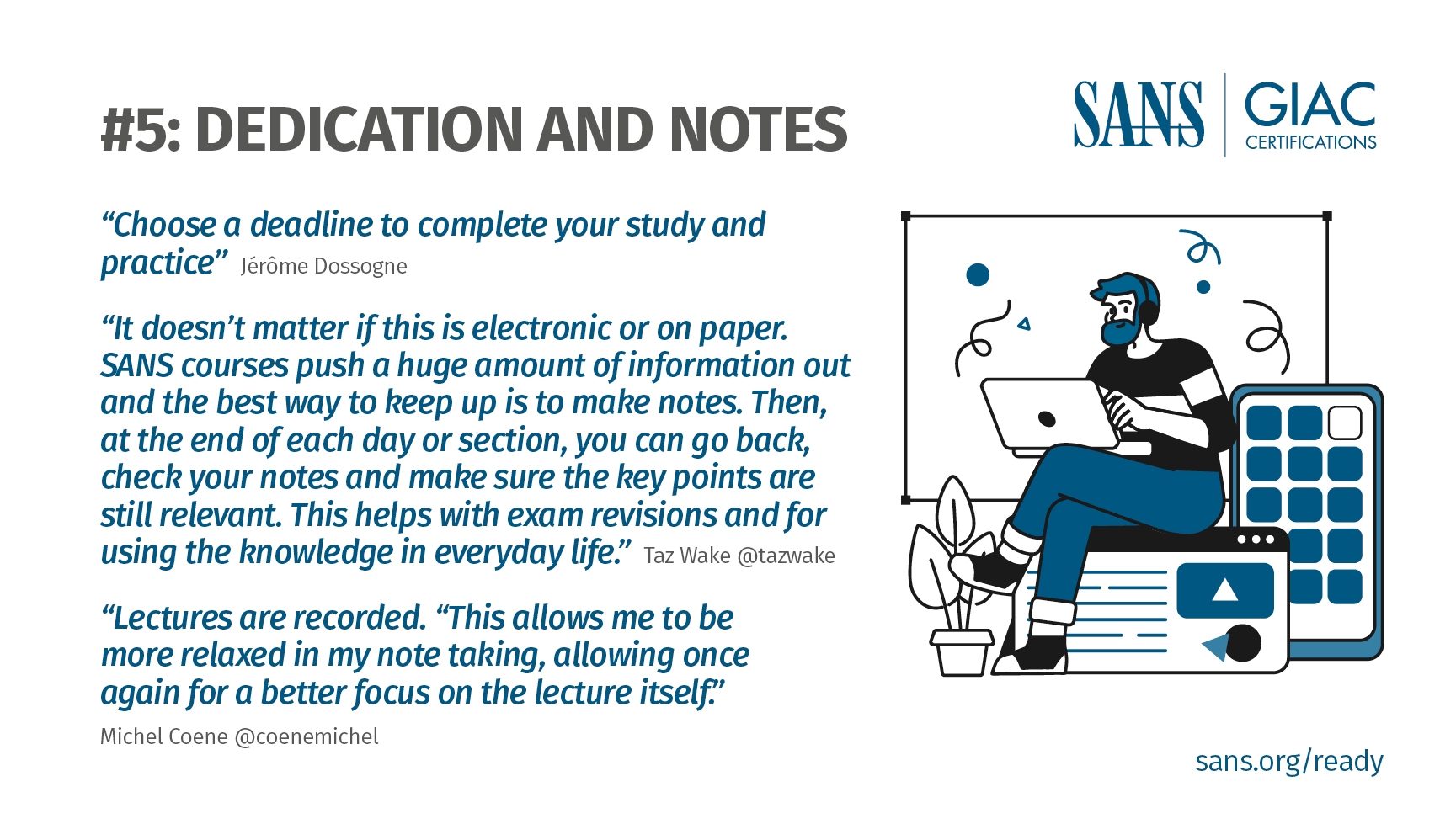 #5: DEDICATION AND NOTES

SANS | GIAC CERTIFICATIONS

“Choose a deadline to complete your study and practice” Jérôme Dossogne

“It doesn’t matter if this is electronic or on paper. SANS courses push a huge amount of information out and the best way to keep up is to make notes. Then, at the end of each day or section, you can go back, check your notes and make sure the key points are still relevant. This helps with exam revisions and for using the knowledge in everyday life.” Taz Wake @tazwake

“Lectures are recorded. “This allows me to be more relaxed in my note taking, allowing once again for a better focus on the lecture itself.”

Michel Coene @coenemichel

sans.org/ready