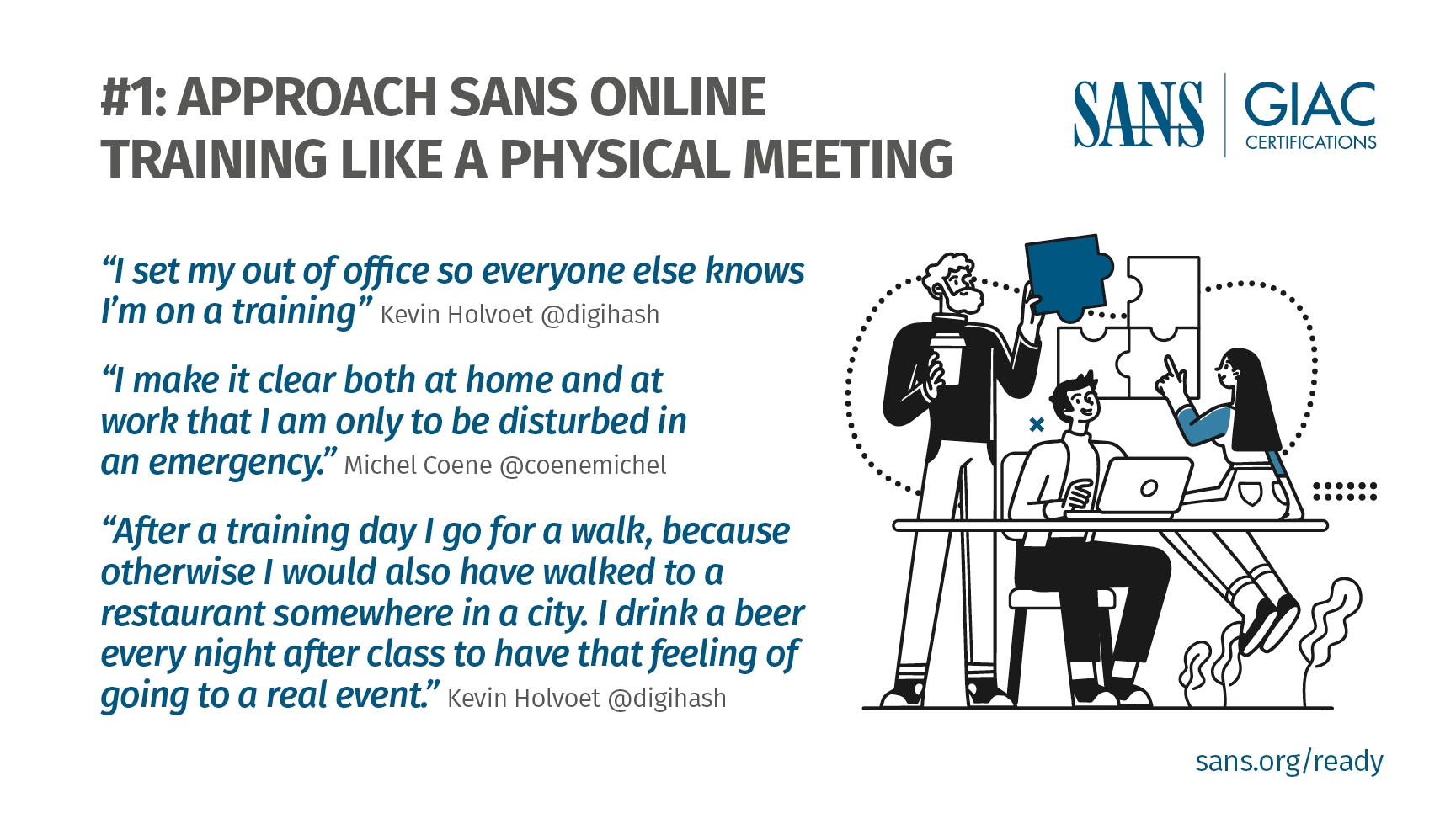 #1: APPROACH SANS ONLINE TRAINING LIKE A PHYSICAL MEETING

SANS | GIAC CERTIFICATIONS

“I set my out of office so everyone else knows I’m on a training” Kevin Holvoet @digihash

“I make it clear both at home and at work that I am only to be disturbed in an emergency.” Michel Coene @coenemichel

“After a training day I go for a walk, because otherwise I would also have walked to a restaurant somewhere in a city. I drink a beer every night after class to have that feeling of going to a real event.” Kevin Holvoet @digihash

sans.org/ready