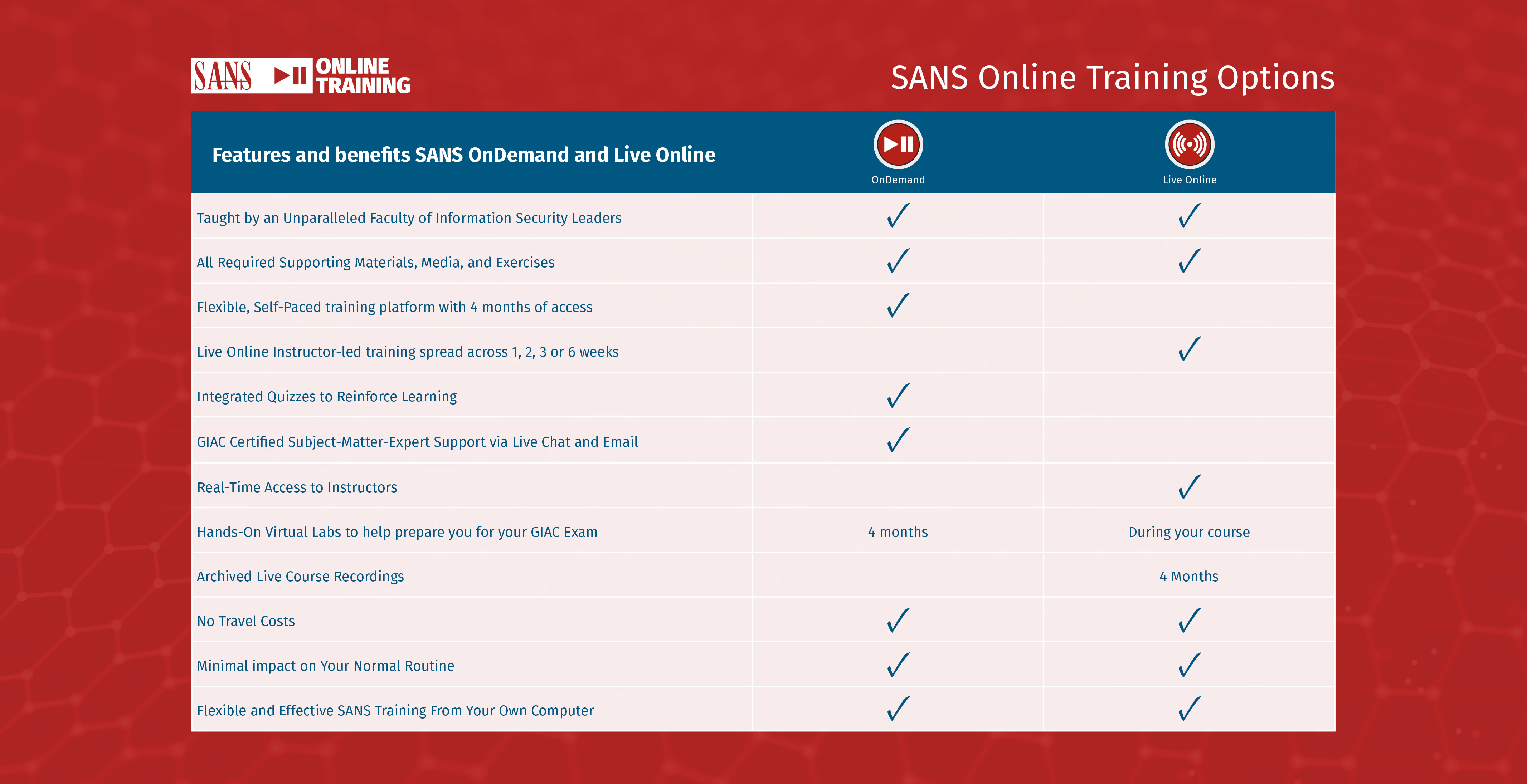 SANS ONLINE TRAINING

SANS Online Training Options

| Features and benefits SANS OnDemand and Live Online | OnDemand | Live Online |
|---|---|---|
| Taught by an Unparalleled Faculty of Information Security Leaders | ✓ | ✓ |
| All Required Supporting Materials, Media, and Exercises | ✓ | ✓ |
| Flexible, Self-Paced training platform with 4 months of access | ✓ | |
| Live Online Instructor-led training spread across 1, 2, 3 or 6 weeks | | ✓ |
| Integrated Quizzes to Reinforce Learning | ✓ | |
| GIAC Certified Subject-Matter-Expert Support via Live Chat and Email | ✓ | |
| Real-Time Access to Instructors | | ✓ |
| Hands-On Virtual Labs to help prepare you for your GIAC Exam | 4 months | During your course |
| Archived Live Course Recordings | | 4 Months |
| No Travel Costs | ✓ | ✓ |
| Minimal impact on Your Normal Routine | ✓ | ✓ |
| Flexible and Effective SANS Training From Your Own Computer | ✓ | ✓ |