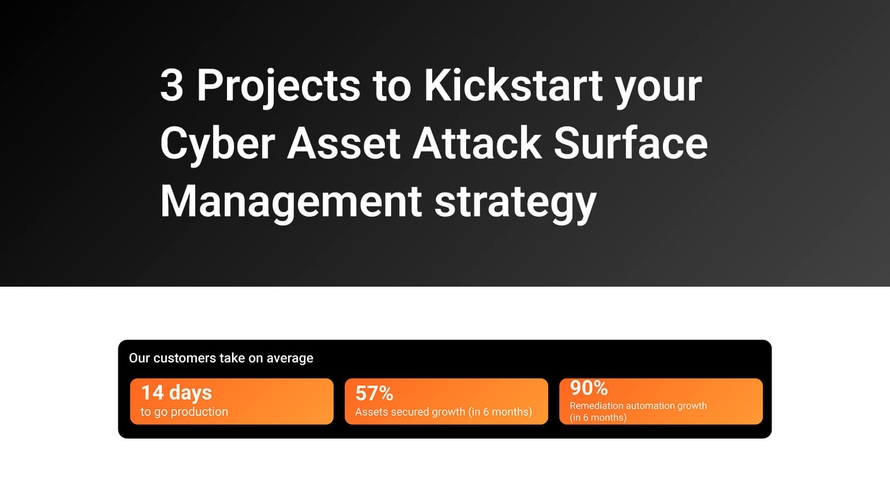 3 Projects to Kickstart your Cyber Asset Attack Surface Management strategy

Our customers take on average

14 days
to go production

57%
Assets secured growth (in 6 months)

90%
Remediation automation growth (in 6 months)