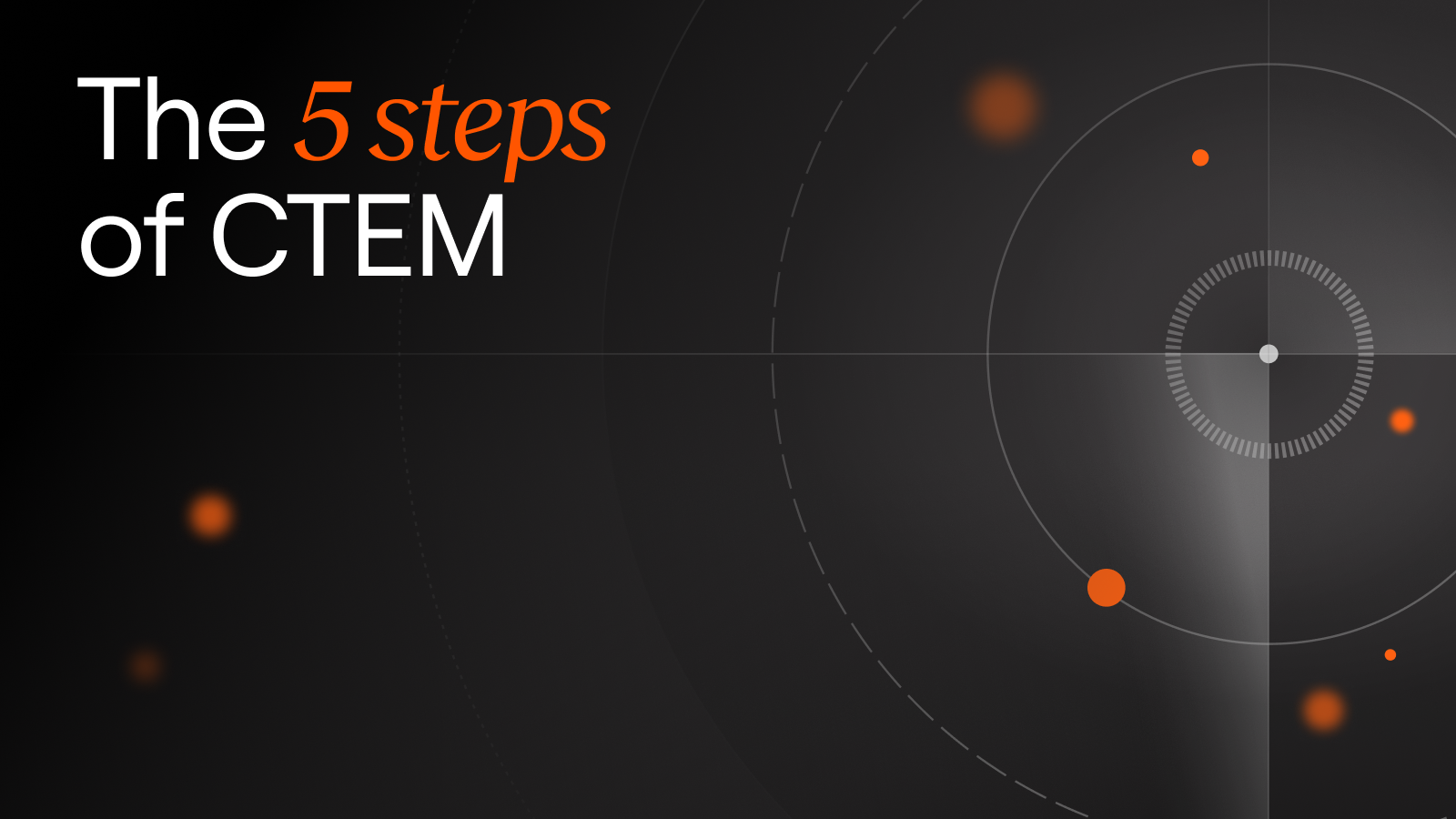 The 5 steps of CTEM