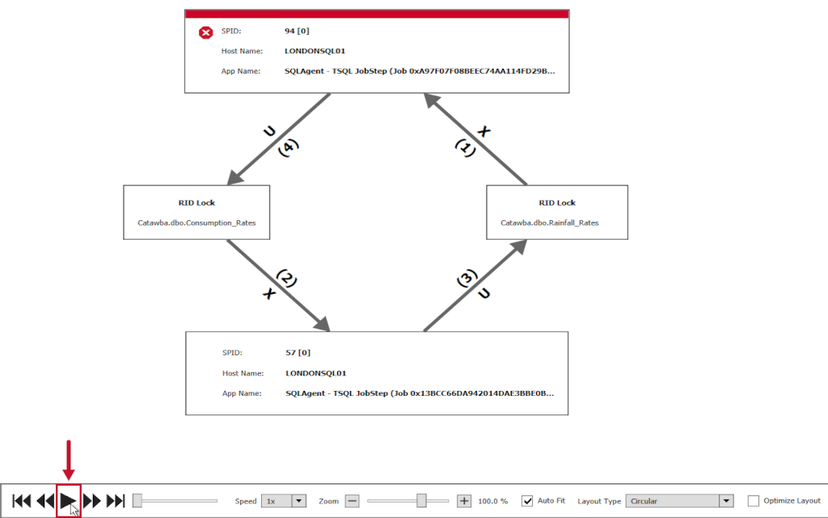 SPID: 94 [0]

Host Name: LONDONSQL01

App Name: SQLAgent - TSQL JobStep (Job 0xA97F07F08BEEC74AA114FD29B...

U
(4)

X
(1)

RID Lock

Catawba.dbo.Consumption_Rates

RID Lock

Catawba.dbo.Rainfall_Rates

(2)
X

(3)
U

SPID: 57 [0]

Host Name: LONDONSQL01

App Name: SQLAgent - TSQL JobStep (Job 0x13BCC66DA942014DAE3BBE0B...

Speed 1x Zoom 100.0 % Auto Fit Layout Type Circular Optimize Layout