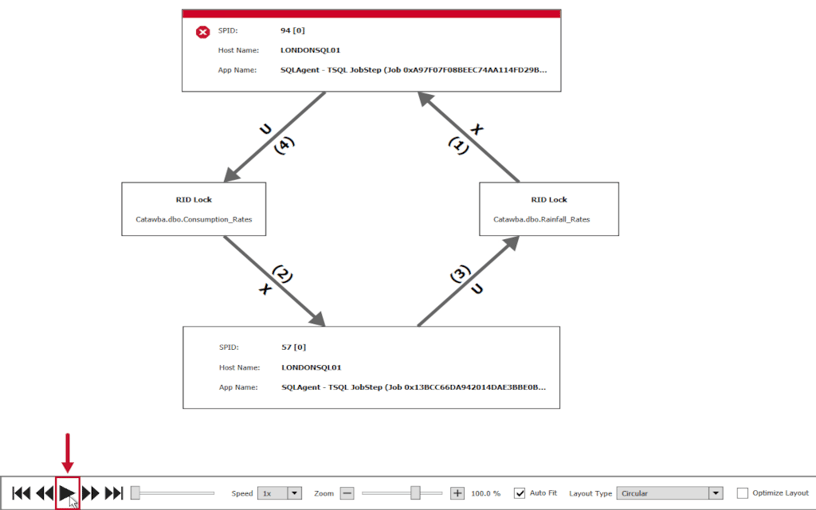 SPID: 94 [0]
Host Name: LONDONSQL01
App Name: SQLAgent - TSQL JobStep (Job 0xA97F07F08BEEC74AA114FD29B...

U
(4)

X
(1)

RID Lock
Catawba.dbo.Consumption_Rates

RID Lock
Catawba.dbo.Rainfall_Rates

(2)
X

(3)
U

SPID: 57 [0]
Host Name: LONDONSQL01
App Name: SQLAgent - TSQL JobStep (Job 0x13BCC66DA942014DAE3BBE0B...

Speed 1x Zoom 100.0 % Auto Fit Layout Type Circular Optimize Layout