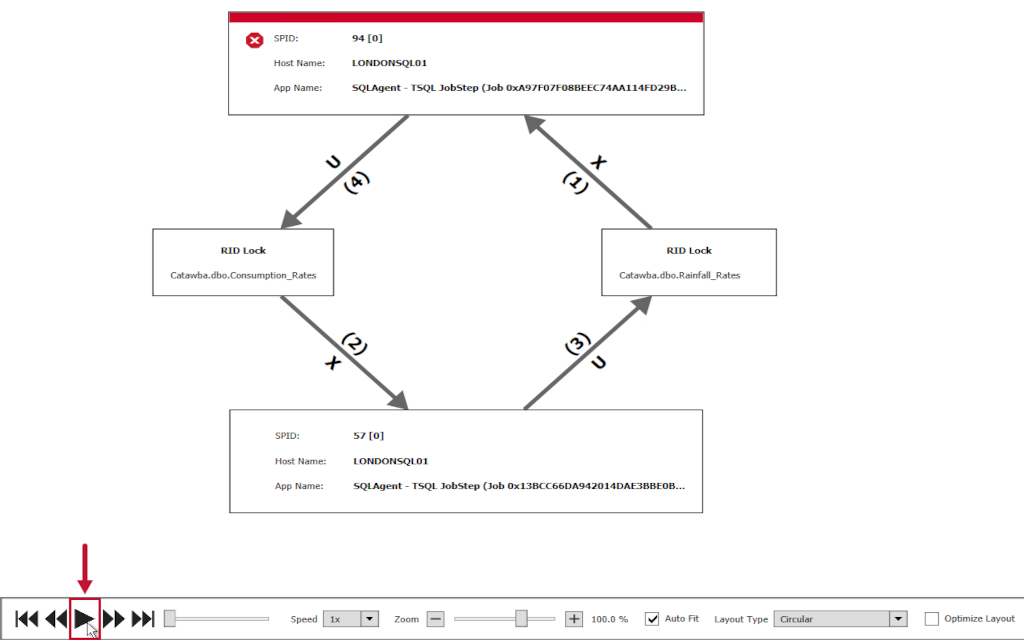 SPID: 94 [0]
Host Name: LONDONSQL01
App Name: SQLAgent - TSQL JobStep (Job 0xA97F07F08BEEC74AA114FD29B...

U
(4)

X
(1)

RID Lock
Catawba.dbo.Consumption_Rates

RID Lock
Catawba.dbo.Rainfall_Rates

(2)
X

(3)
U

SPID: 57 [0]
Host Name: LONDONSQL01
App Name: SQLAgent - TSQL JobStep (Job 0x13BCC66DA942014DAE3BBE0B...

Speed 1x Zoom 100.0 % Auto Fit Layout Type Circular Optimize Layout