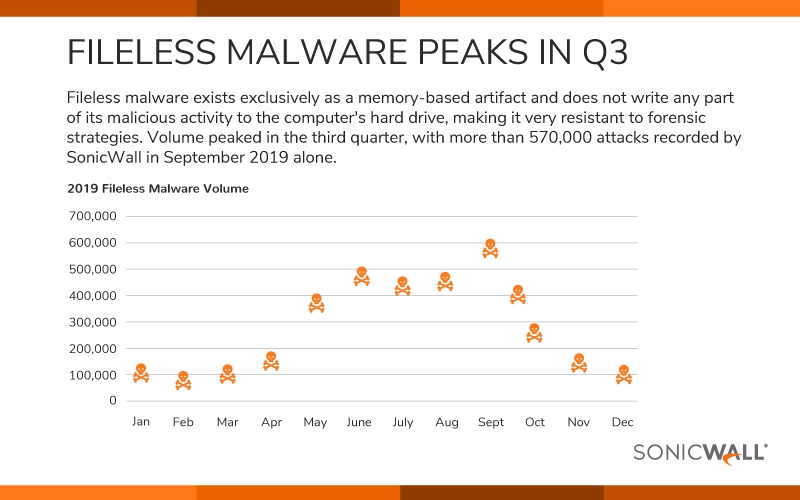 FILELESS MALWARE PEAKS IN Q3

Fileless malware exists exclusively as a memory-based artifact and does not write any part of its malicious activity to the computer's hard drive, making it very resistant to forensic strategies. Volume peaked in the third quarter, with more than 570,000 attacks recorded by SonicWall in September 2019 alone.

2019 Fileless Malware Volume

700,000
600,000
500,000
400,000
300,000
200,000
100,000
0

Jan Feb Mar Apr May June July Aug Sept Oct Nov Dec

SONICWALL