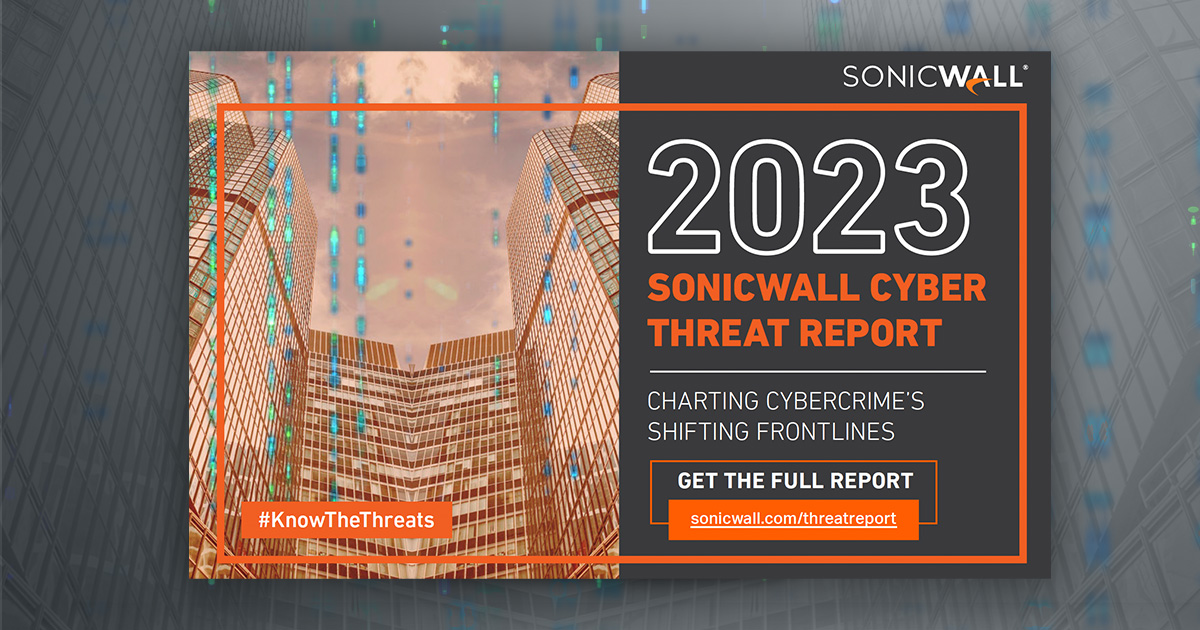 SONICWALL®

2023

SONICWALL CYBER THREAT REPORT

CHARTING CYBERCRIME'S SHIFTING FRONTLINES

GET THE FULL REPORT

sonicwall.com/threatreport

#KnowTheThreats