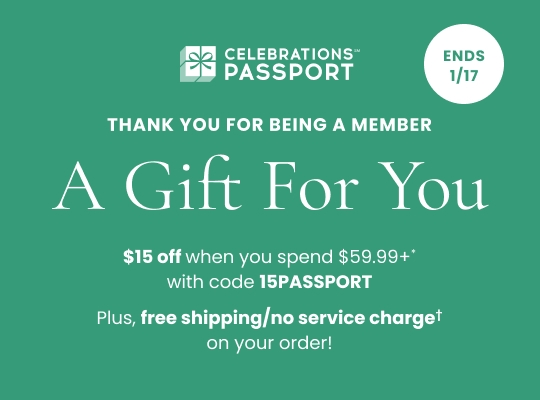 CELEBRATIONS℠
PASSPORT

ENDS
1/17

THANK YOU FOR BEING A MEMBER

A Gift For You

$15 off when you spend $59.99+$^{*}$ with code 15PASSPORT

Plus, free shipping/no service charge$^{†}$ on your order!