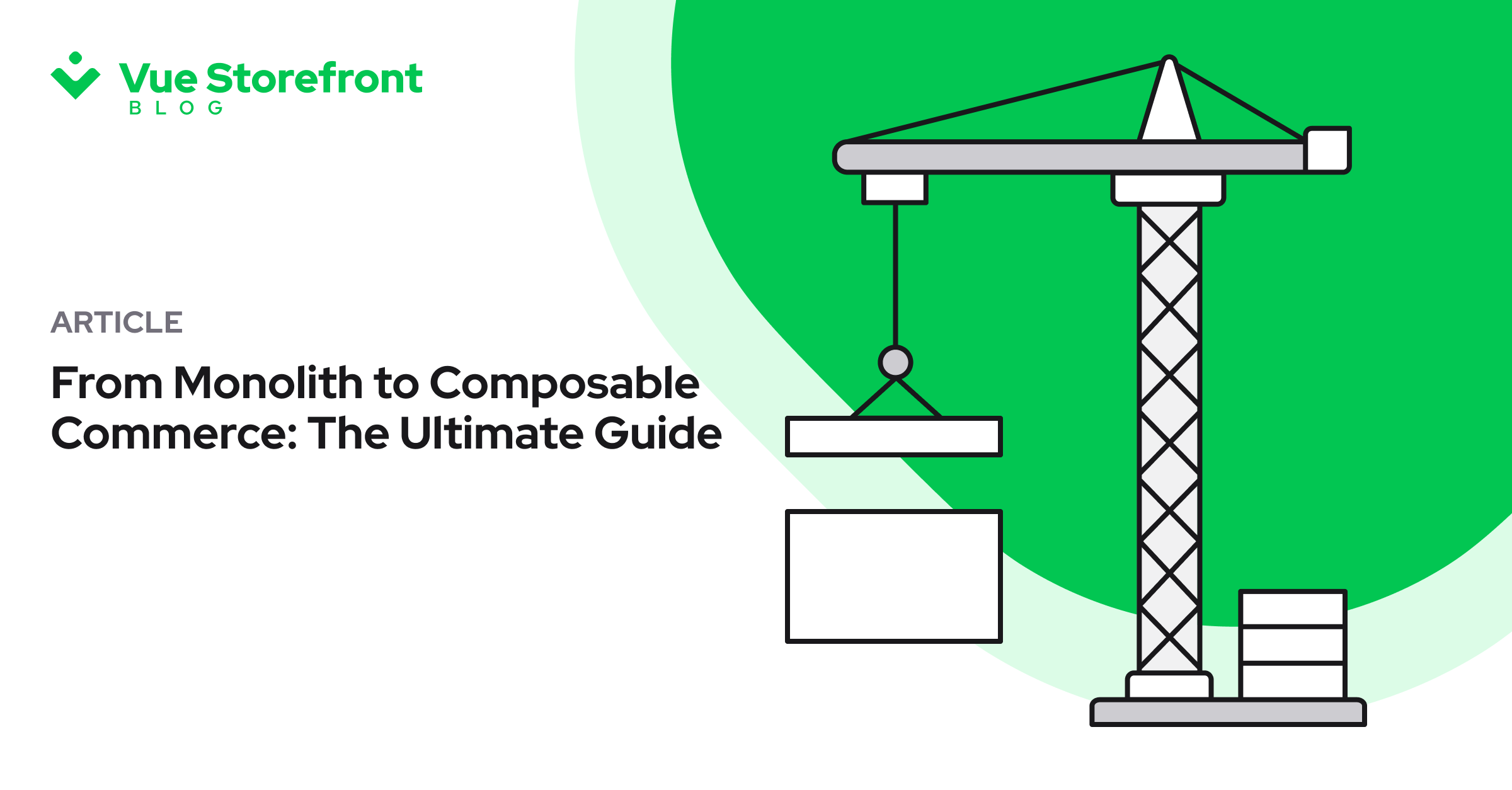 Vue Storefront
BLOG

ARTICLE

From Monolith to Composable Commerce: The Ultimate Guide